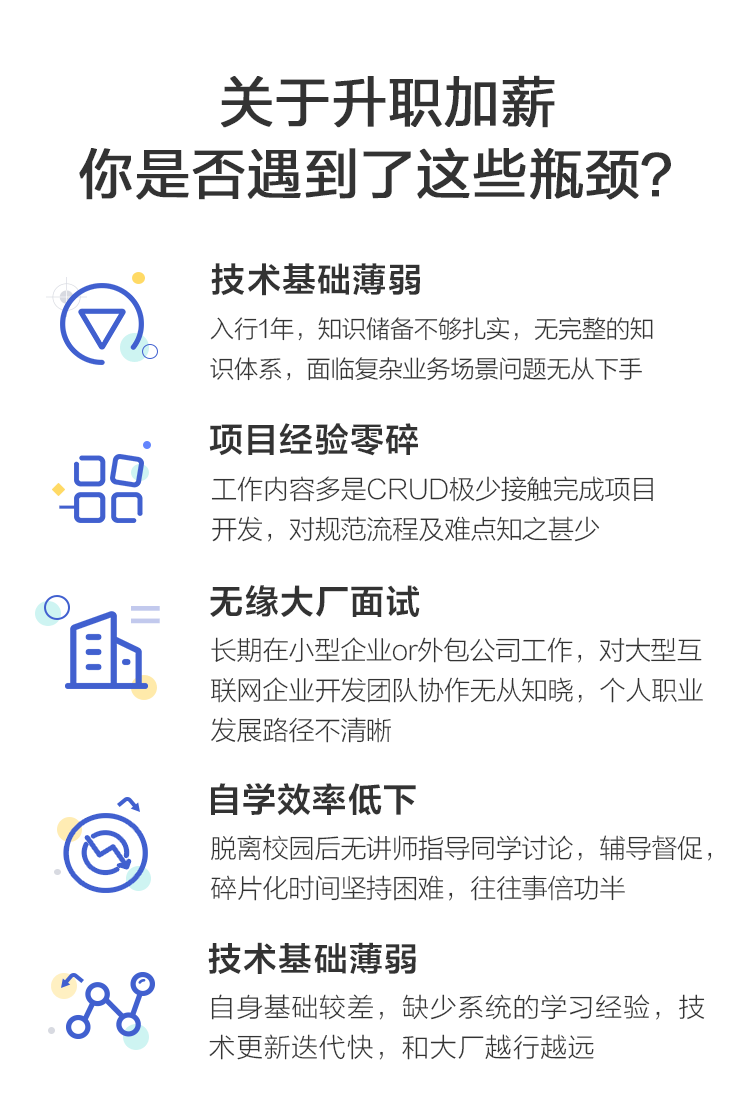 关于升职加薪
你是否遇到了这些瓶颈?

技术基础薄弱
入行1年，知识储备不够扎实，无完整的知识体系，面临复杂业务场景问题无从下手

项目经验零碎
工作内容多是CRUD极少接触完成项目开发，对规范流程及难点知之甚少

无缘大厂面试
长期在小型企业or外包公司工作，对大型互联网企业开发团队协作无从知晓，个人职业发展路径不清晰

自学效率低下
脱离校园后无讲师指导同学讨论，辅导督促，碎片化时间坚持困难，往往事倍功半

技术基础薄弱
自身基础较差，缺少系统的学习经验，技术更新迭代快，和大厂越行越远