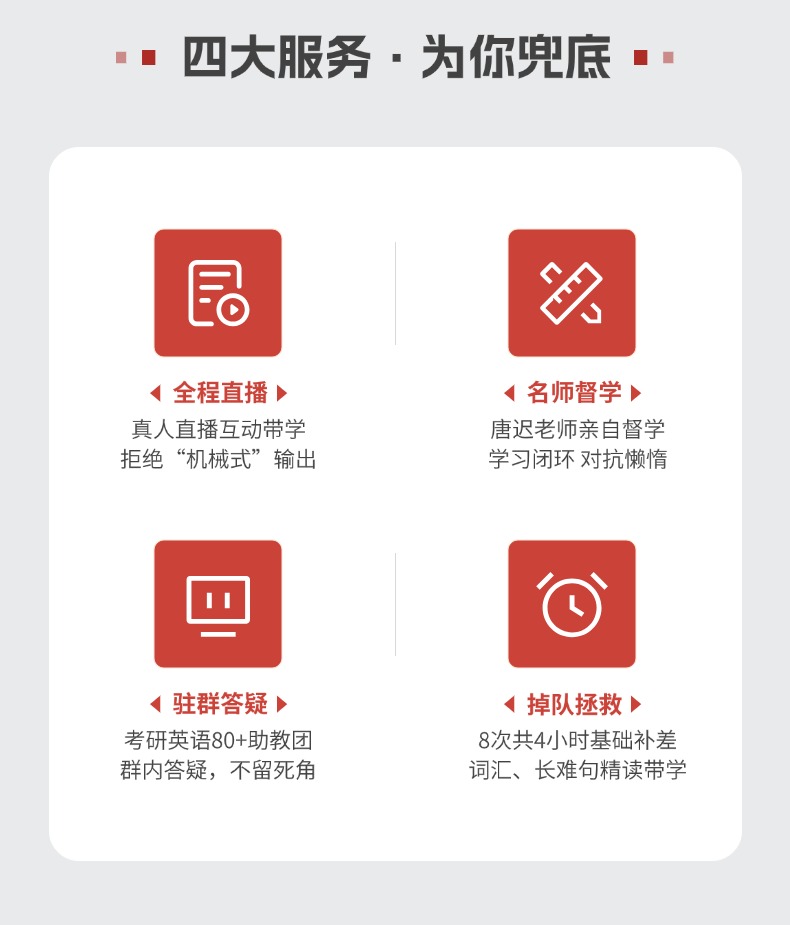 四大服务 · 为你兜底

全程直播
真人直播互动带学
拒绝“机械式”输出

名师督学
唐迟老师亲自督学
学习闭环 对抗懒惰

驻群答疑
考研英语80+助教团
群内答疑，不留死角

掉队拯救
8次共4小时基础补差
词汇、长难句精读带学