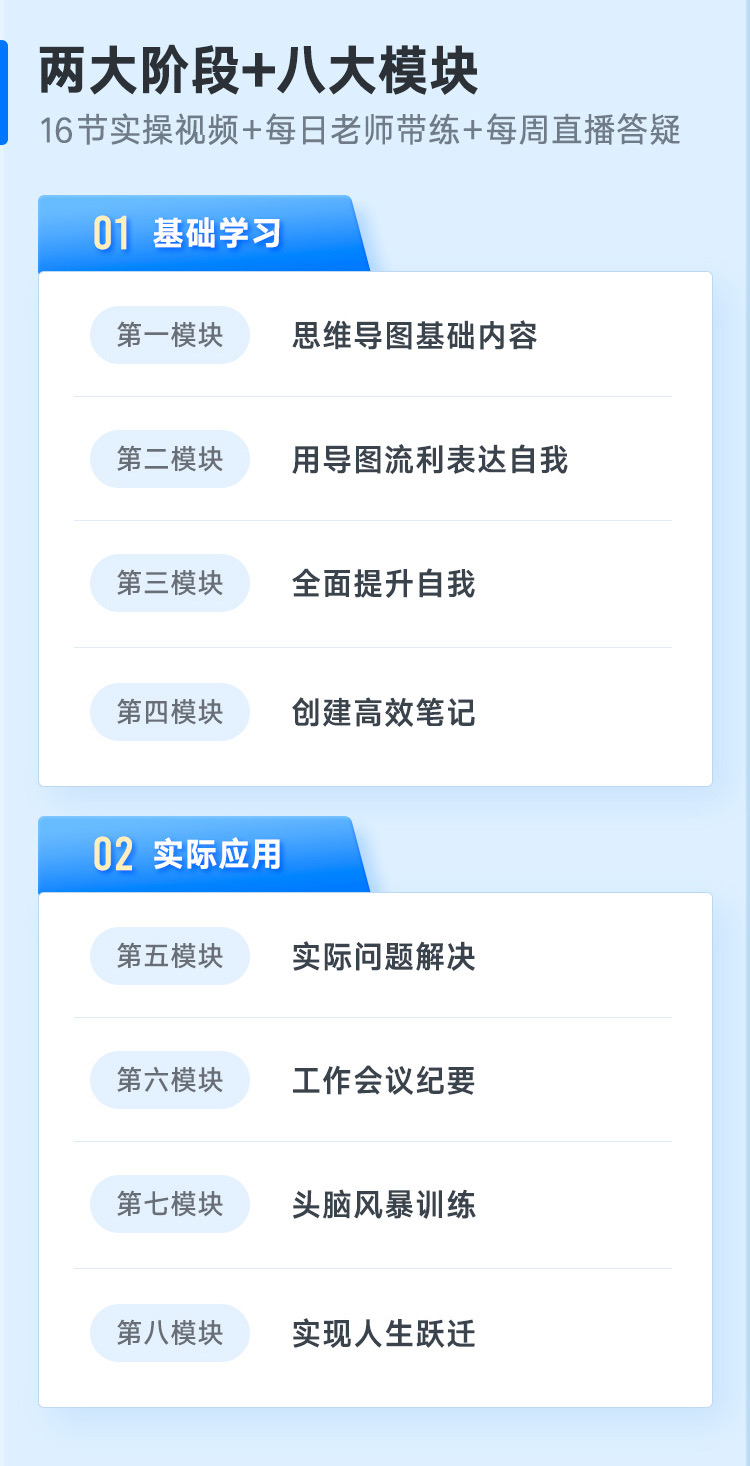 两大阶段+八大模块
16节实操视频+每日老师带练+每周直播答疑

01 基础学习

第一模块 思维导图基础内容

第二模块 用导图流利表达自我

第三模块 全面提升自我

第四模块 创建高效笔记

02 实际应用

第五模块 实际问题解决

第六模块 工作会议纪要

第七模块 头脑风暴训练

第八模块 实现人生跃迁