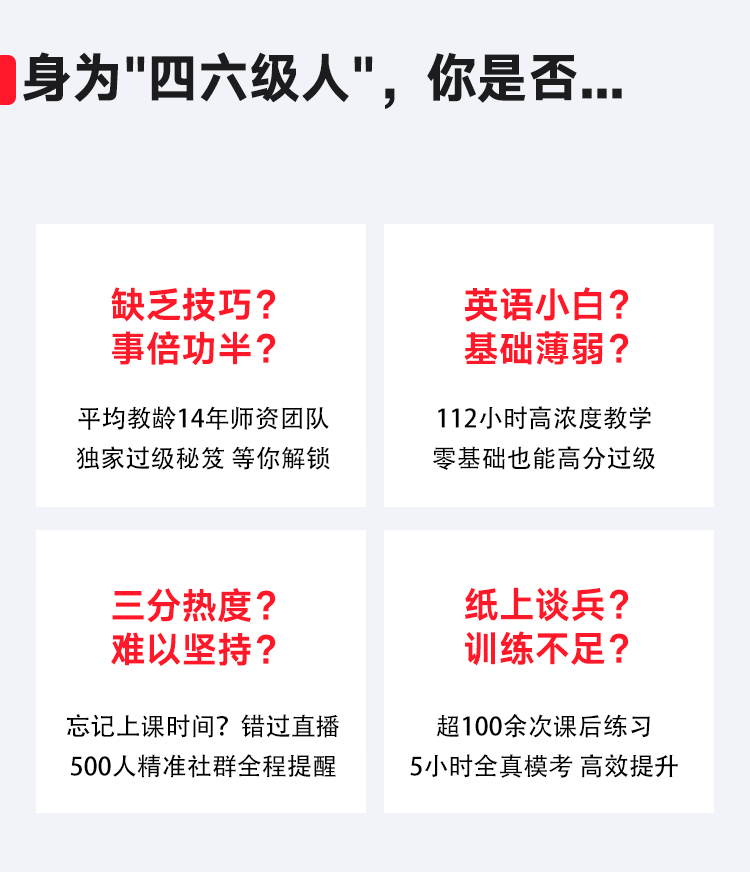 身为“四六级人”，你是否...

缺乏技巧？
事倍功半？

平均教龄14年师资团队
独家过级秘笈 等你解锁

英语小白？
基础薄弱？

112小时高浓度教学
零基础也能高分过级

三分热度？
难以坚持？

忘记上课时间？错过直播
500人精准社群全程提醒

纸上谈兵？
训练不足？

超100余次课后练习
5小时全真模考 高效提升