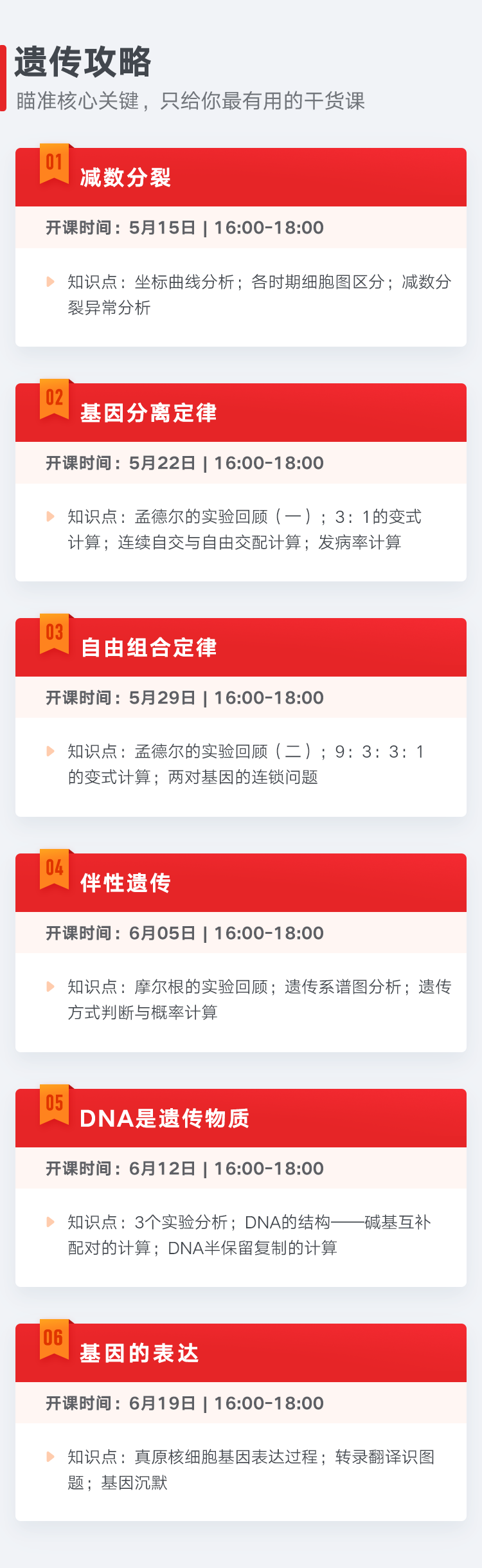 遗传攻略
瞄准核心关键，只给你最有用的干货课

01
减数分裂

开课时间：5月15日 | 16:00-18:00

知识点：坐标曲线分析；各时期细胞图区分；减数分裂异常分析

02
基因分离定律

开课时间：5月22日 | 16:00-18:00

知识点：孟德尔的实验回顾（一）；3：1的变式计算；连续自交与自由交配计算；发病率计算

03
自由组合定律

开课时间：5月29日 | 16:00-18:00

知识点：孟德尔的实验回顾（二）；9：3：3：1的变式计算；两对基因的连锁问题

04
伴性遗传

开课时间：6月05日 | 16:00-18:00

知识点：摩尔根的实验回顾；遗传系谱图分析；遗传方式判断与概率计算

05
DNA是遗传物质

开课时间：6月12日 | 16:00-18:00

知识点：3个实验分析；DNA的结构——碱基互补配对的计算；DNA半保留复制的计算

06
基因的表达

开课时间：6月19日 | 16:00-18:00

知识点：真原核细胞基因表达过程；转录翻译识图题；基因沉默