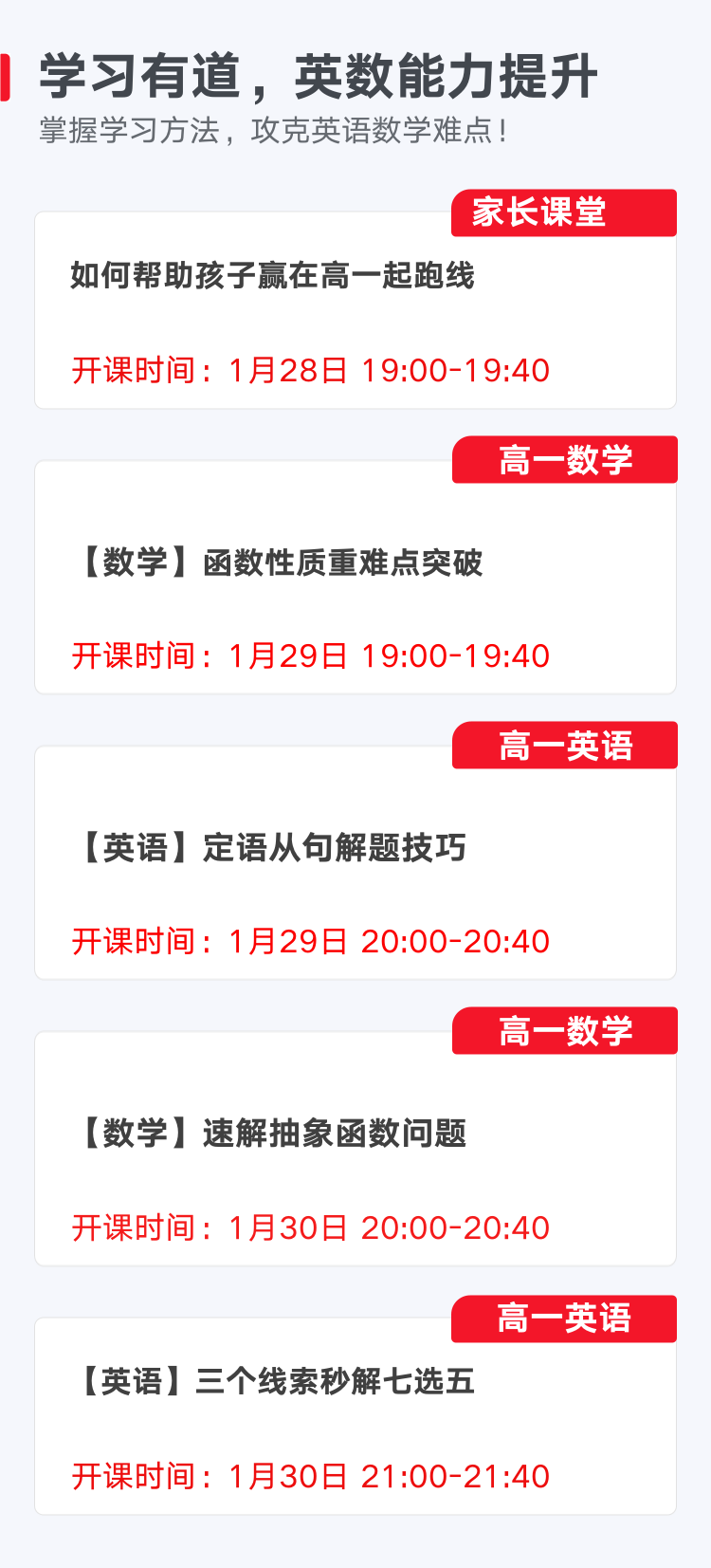 学习有道，英数能力提升
掌握学习方法，攻克英语数学难点！

家长课堂
如何帮助孩子赢在高一起跑线
开课时间：1月28日 19:00-19:40

高一数学
【数学】函数性质重难点突破
开课时间：1月29日 19:00-19:40

高一英语
【英语】定语从句解题技巧
开课时间：1月29日 20:00-20:40

高一数学
【数学】速解抽象函数问题
开课时间：1月30日 20:00-20:40

高一英语
【英语】三个线索秒解七选五
开课时间：1月30日 21:00-21:40