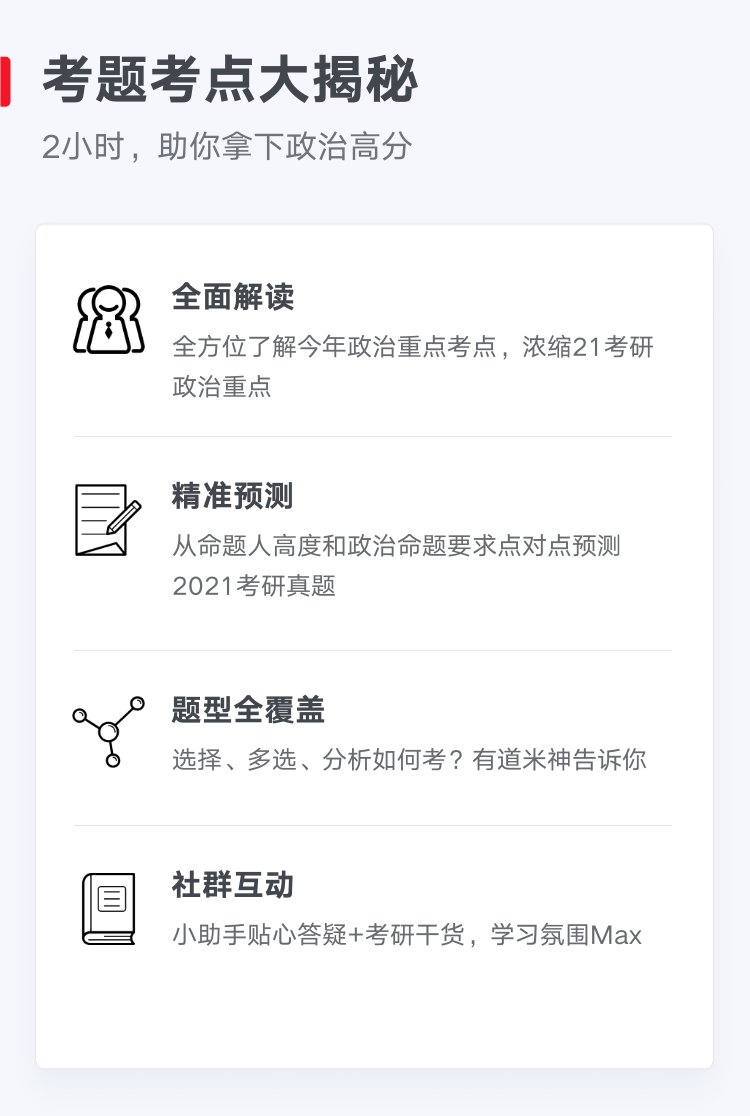 考题考点大揭秘

2小时，助你拿下政治高分

全面解读

全方位了解今年政治重点考点，浓缩21考研政治重点

精准预测

从命题人高度和政治命题要求点对点预测2021考研真题

题型全覆盖

选择、多选、分析如何考？有道米神告诉你

社群互动

小助手贴心答疑+考研干货，学习氛围Max