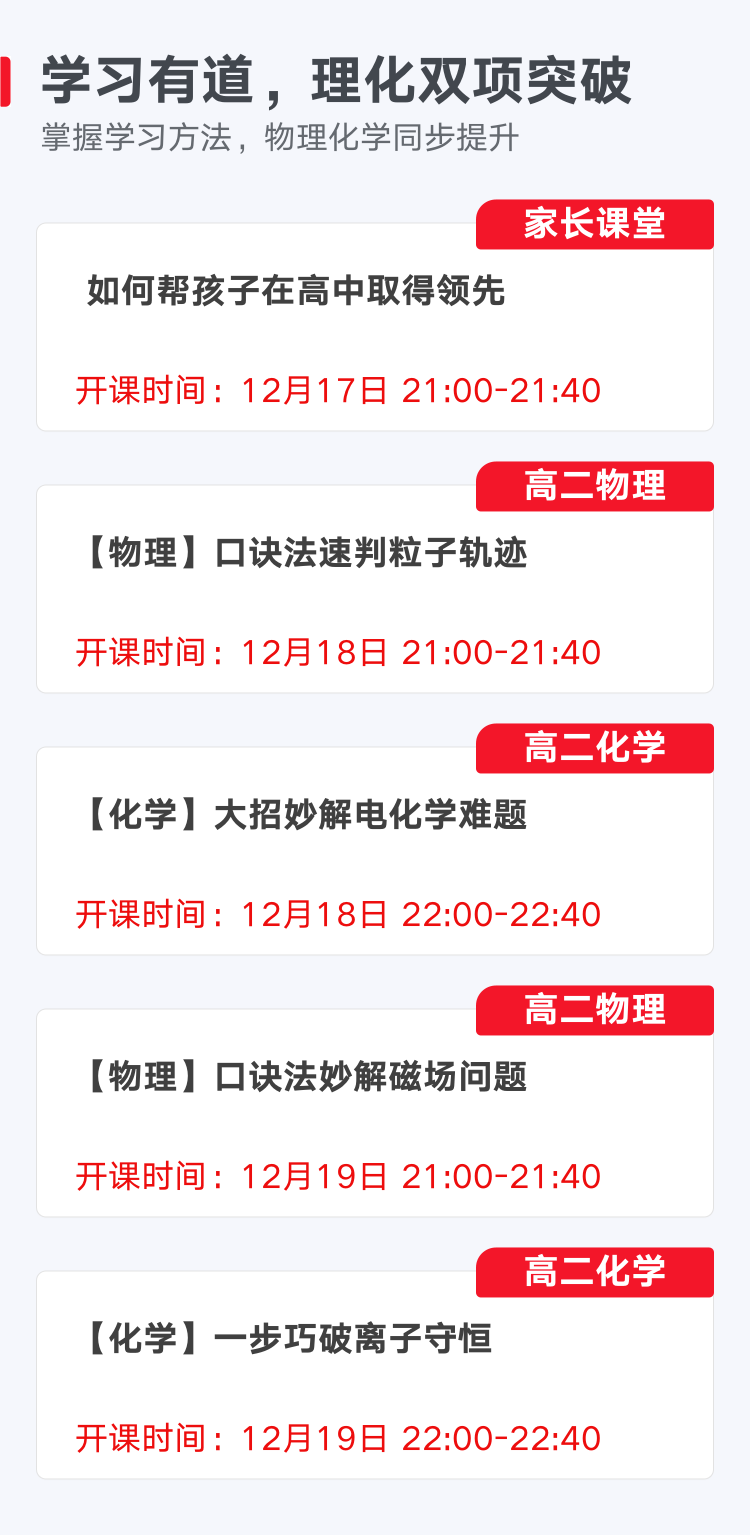 学习有道，理化双项突破
掌握学习方法，物理化学同步提升

家长课堂
如何帮孩子在高中取得领先
开课时间：12月17日 21:00-21:40

高二物理
【物理】口诀法速判粒子轨迹
开课时间：12月18日 21:00-21:40

高二化学
【化学】大招妙解电化学难题
开课时间：12月18日 22:00-22:40

高二物理
【物理】口诀法妙解磁场问题
开课时间：12月19日 21:00-21:40

高二化学
【化学】一步巧破离子守恒
开课时间：12月19日 22:00-22:40