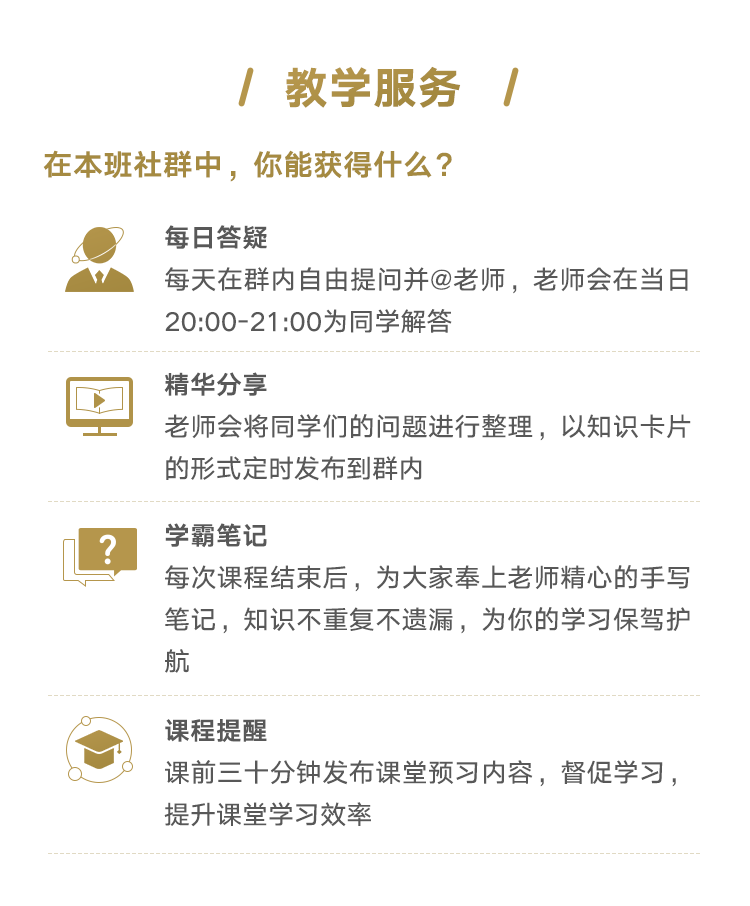 / 教学服务 /

在本班社群中，你能获得什么？

每日答疑

每天在群内自由提问并@老师，老师会在当日20:00-21:00为同学解答

精华分享

老师会将同学们的问题进行整理，以知识卡片的形式定时发布到群内

学霸笔记

每次课程结束后，为大家奉上老师精心的手写笔记，知识不重复不遗漏，为你的学习保驾护航

课程提醒

课前三十分钟发布课堂预习内容，督促学习，提升课堂学习效率