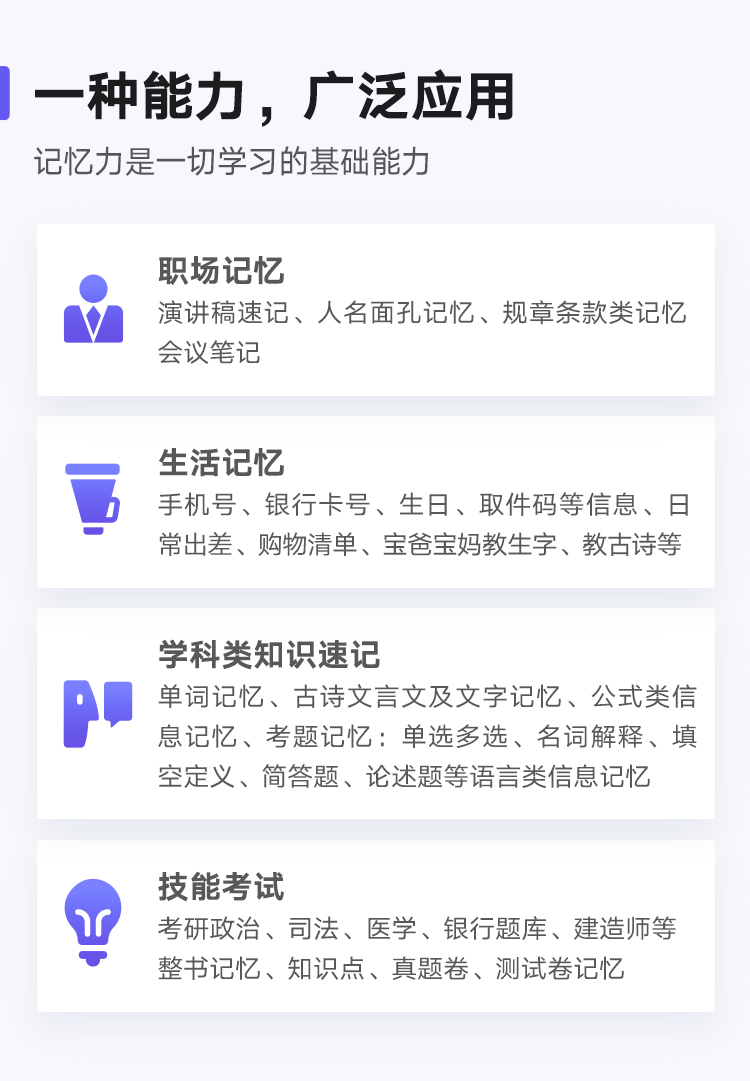 一种能力，广泛应用

记忆力是一切学习的基础能力

职场记忆

演讲稿速记、人名面孔记忆、规章条款类记忆会议笔记

生活记忆

手机号、银行卡号、生日、取件码等信息、日常出差、购物清单、宝爸宝妈教生字、教古诗等

学科类知识速记

单词记忆、古诗文言文及文字记忆、公式类信息记忆、考题记忆：单选多选、名词解释、填空定义、简答题、论述题等语言类信息记忆

技能考试

考研政治、司法、医学、银行题库、建造师等整书记忆、知识点、真题卷、测试卷记忆