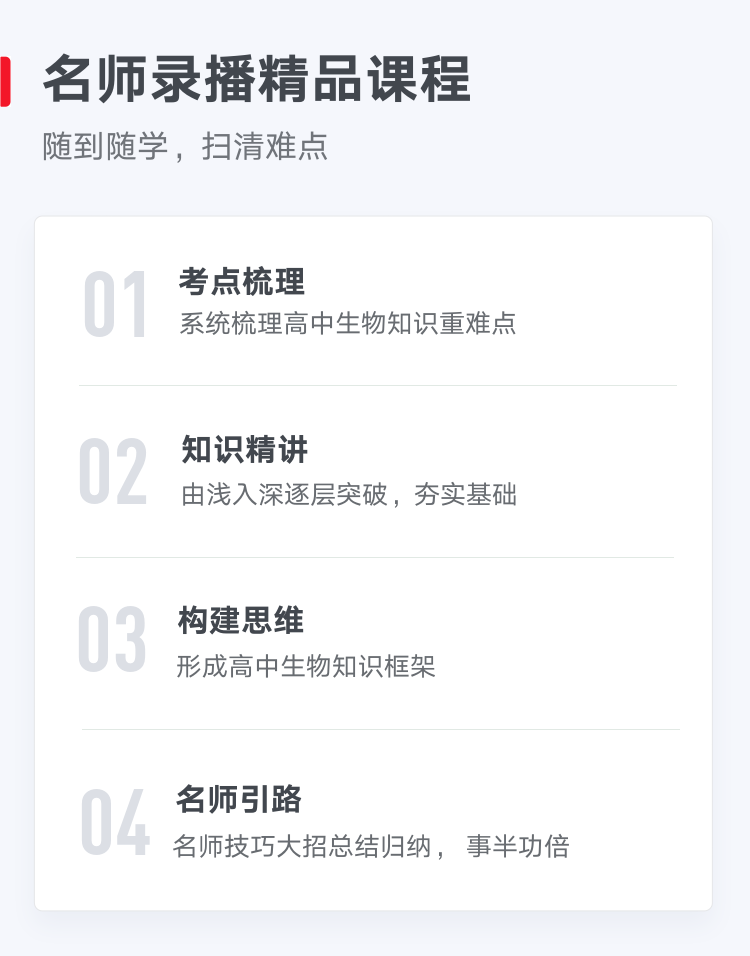 名师录播精品课程

随到随学，扫清难点

01
考点梳理
系统梳理高中生物知识重难点

02
知识精讲
由浅入深逐层突破，夯实基础

03
构建思维
形成高中生物知识框架

04
名师引路
名师技巧大招总结归纳，事半功倍