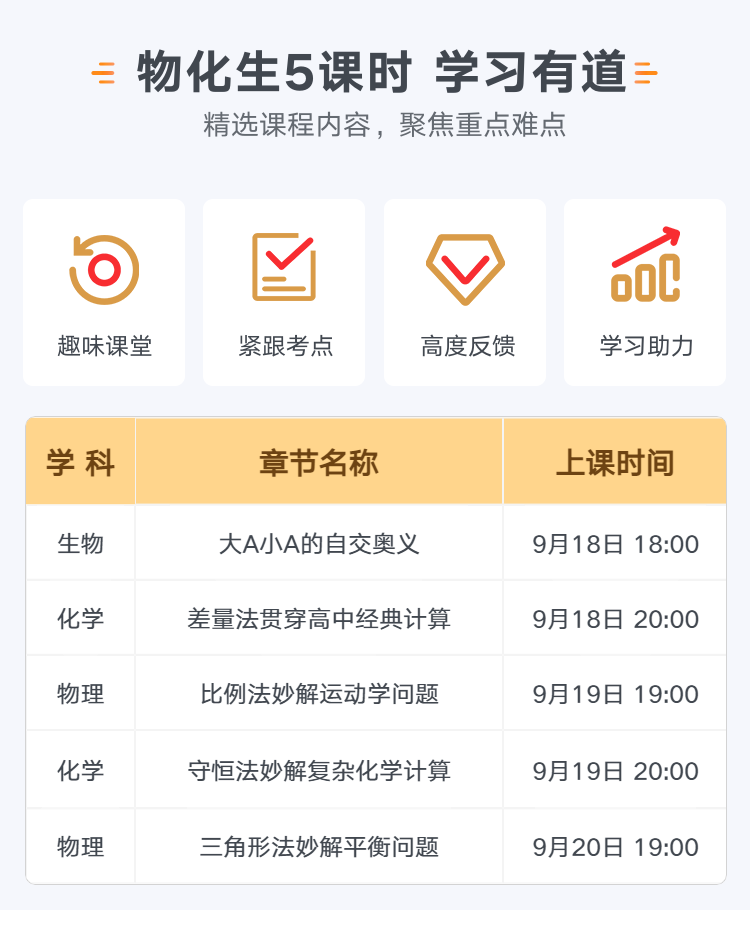 物化生5课时 学习有道

精选课程内容，聚焦重点难点

趣味课堂

紧跟考点

高度反馈

学习助力

| 学 科 | 章节名称 | 上课时间 |
|---|---|---|
| 生物 | 大A小A的自交奥义 | 9月18日 18:00 |
| 化学 | 差量法贯穿高中经典计算 | 9月18日 20:00 |
| 物理 | 比例法妙解运动学问题 | 9月19日 19:00 |
| 化学 | 守恒法妙解复杂化学计算 | 9月19日 20:00 |
| 物理 | 三角形法妙解平衡问题 | 9月20日 19:00 |