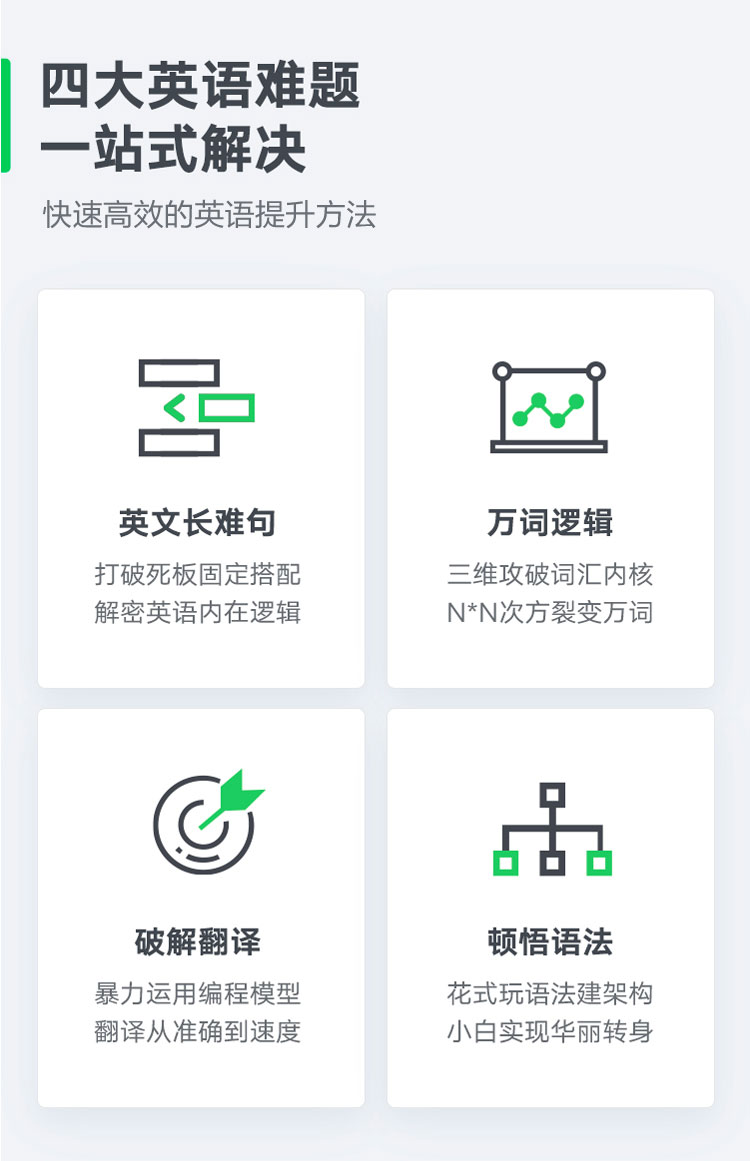 四大英语难题
一站式解决

快速高效的英语提升方法

英文长难句

打破死板固定搭配
解密英语内在逻辑

万词逻辑

三维攻破词汇内核
N*N次方裂变万词

破解翻译

暴力运用编程模型
翻译从准确到速度

顿悟语法

花式玩语法建架构
小白实现华丽转身