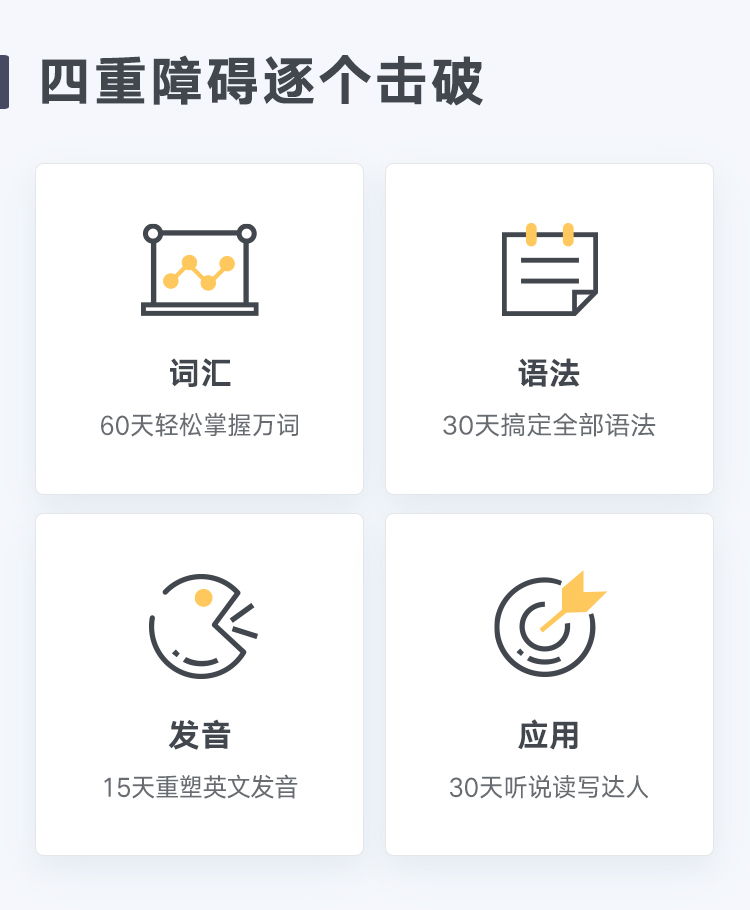 四重障碍逐个击破

词汇

60天轻松掌握万词

语法

30天搞定全部语法

发音

15天重塑英文发音

应用

30天听说读写达人