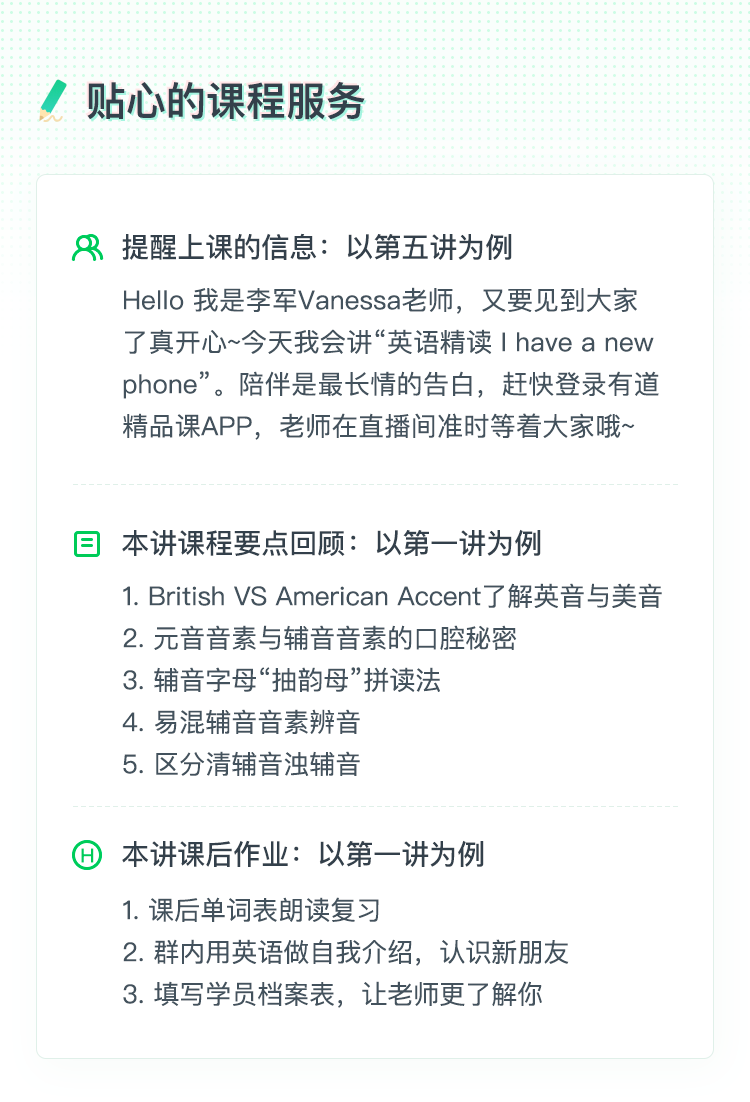 贴心的课程服务

提醒上课的信息：以第五讲为例

Hello 我是李军Vanessa老师，又要见到大家了真开心~今天我会讲“英语精读 I have a new phone”。陪伴是最长情的告白，赶快登录有道精品课APP，老师在直播间准时等着大家哦~

本讲课程要点回顾：以第一讲为例

1. British VS American Accent了解英音与美音
2. 元音音素与辅音音素的口腔秘密
3. 辅音字母“抽韵母”拼读法
4. 易混辅音音素辨音
5. 区分清辅音浊辅音

本讲课后作业：以第一讲为例

1. 课后单词表朗读复习
2. 群内用英语做自我介绍，认识新朋友
3. 填写学员档案表，让老师更了解你